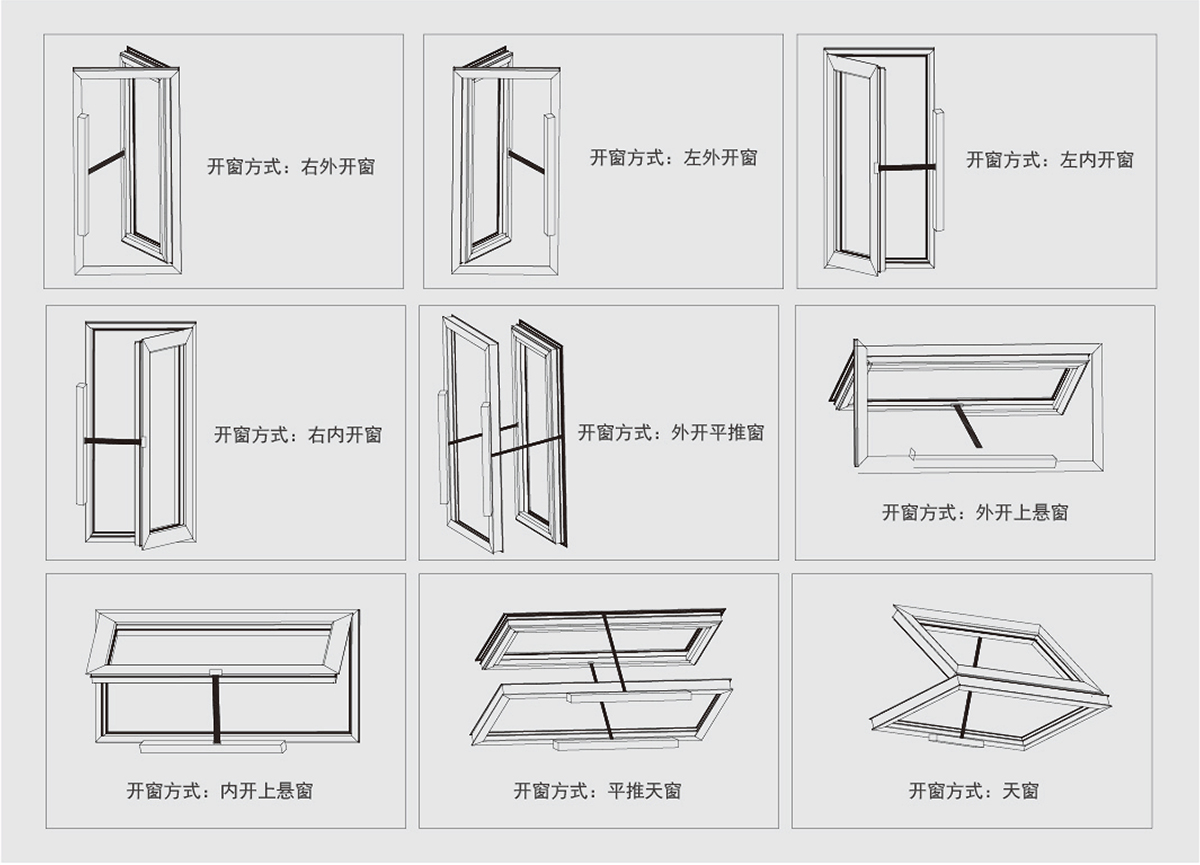 开窗方式：右外开窗

开窗方式：左外开窗

开窗方式：左内开窗

开窗方式：右内开窗

开窗方式：外开平推窗

开窗方式：外开上悬窗

开窗方式：内开上悬窗

开窗方式：平推天窗

开窗方式：天窗